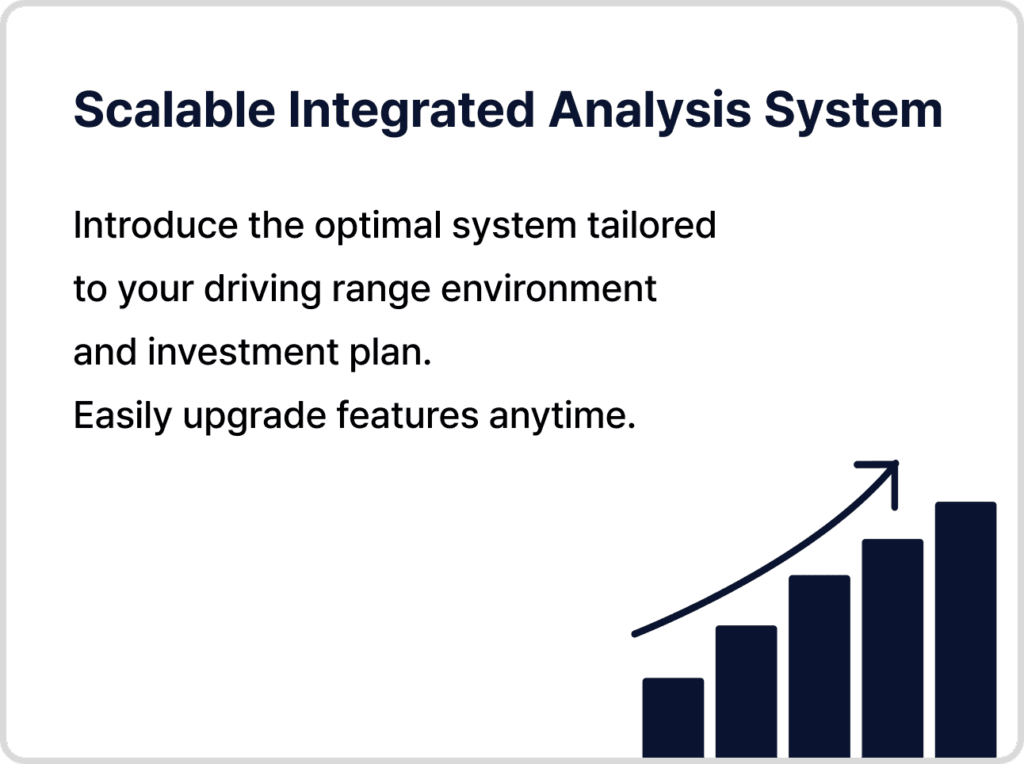 Scalable Integrated Analysis System

Introduce the optimal system tailored to your driving range environment and investment plan.
Easily upgrade features anytime.